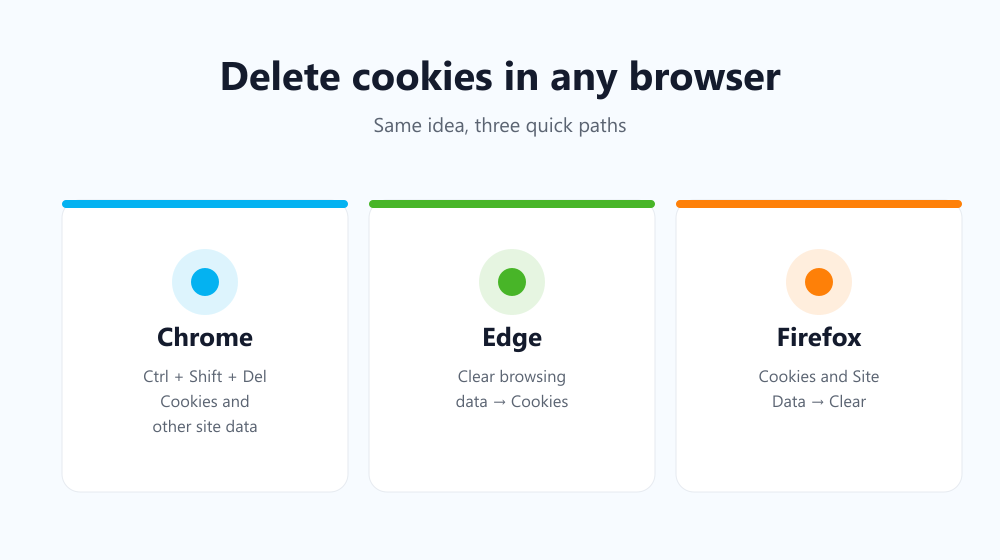 Delete cookies in any browser

Same idea, three quick paths

Chrome

Ctrl + Shift + Del Cookies and other site data

Edge

Clear browsing data → Cookies

Firefox

Cookies and Site Data → Clear